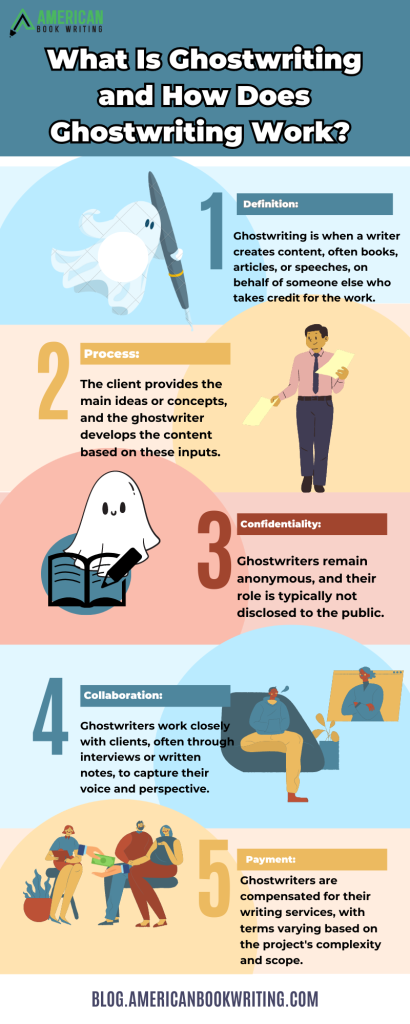 AMERICAN BOOK WRITING

What Is Ghostwriting and How Does Ghostwriting Work?

1

Definition:

Ghostwriting is when a writer creates content, often books, articles, or speeches, on behalf of someone else who takes credit for the work.

2

Process:

The client provides the main ideas or concepts, and the ghostwriter develops the content based on these inputs.

3

Confidentiality:

Ghostwriters remain anonymous, and their role is typically not disclosed to the public.

4

Collaboration:

Ghostwriters work closely with clients, often through interviews or written notes, to capture their voice and perspective.

5

Payment:

Ghostwriters are compensated for their writing services, with terms varying based on the project's complexity and scope.

BLOG.AMERICANBOOKWRITING.COM